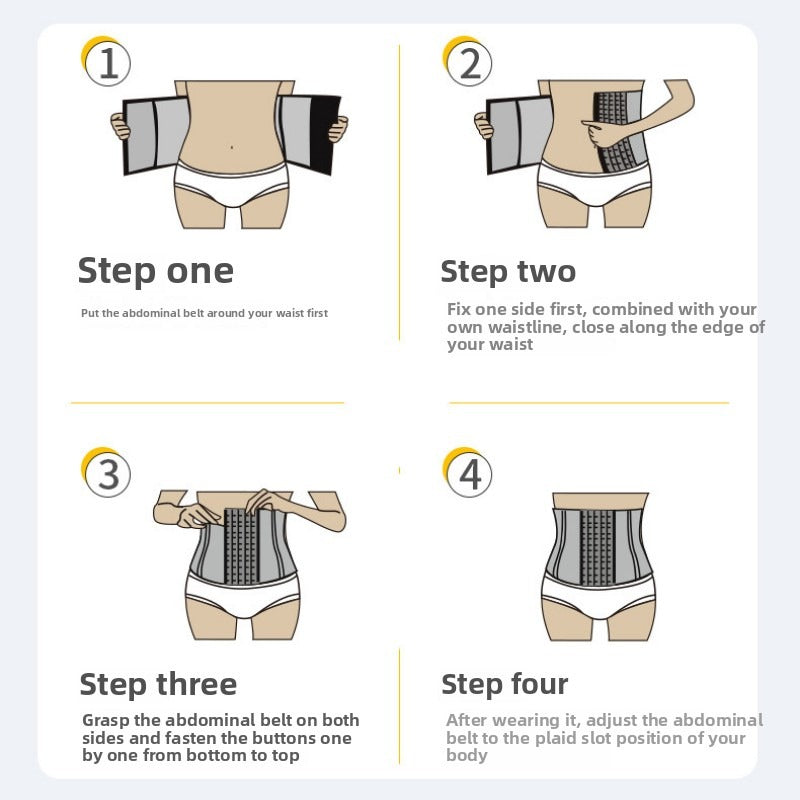 1

Step one

Put the abdominal belt around your waist first

2

Step two

Fix one side first, combined with your own waistline, close along the edge of your waist

3

Step three

Grasp the abdominal belt on both sides and fasten the buttons one by one from bottom to top

4

Step four

After wearing it, adjust the abdominal belt to the plaid slot position of your body