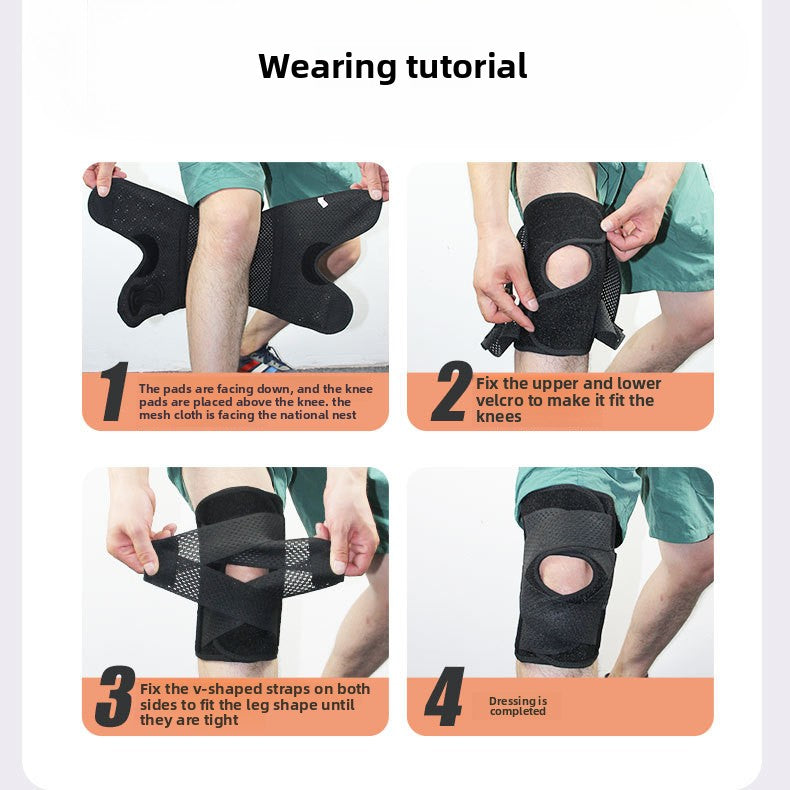 Wearing tutorial

1 The pads are facing down, and the knee pads are placed above the knee. the mesh cloth is facing the national nest

2 Fix the upper and lower velcro to make it fit the knees

3 Fix the v-shaped straps on both sides to fit the leg shape until they are tight

4 Dressing is completed